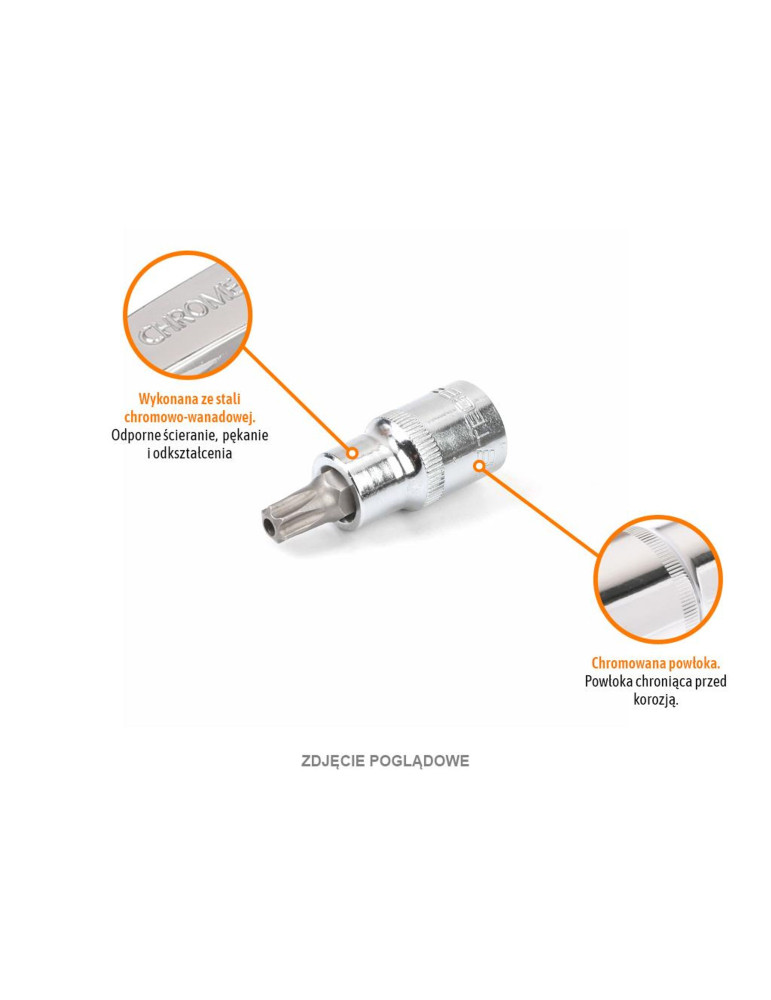 CHROME

Wykonana ze stali chromowo-wanadowej.
Odporne ścieranie, pękanie i odkształcenia

Chromowana powłoka.
Powłoka chroniąca przed korozją.

ZDJĘCIE POGLĄDOWE